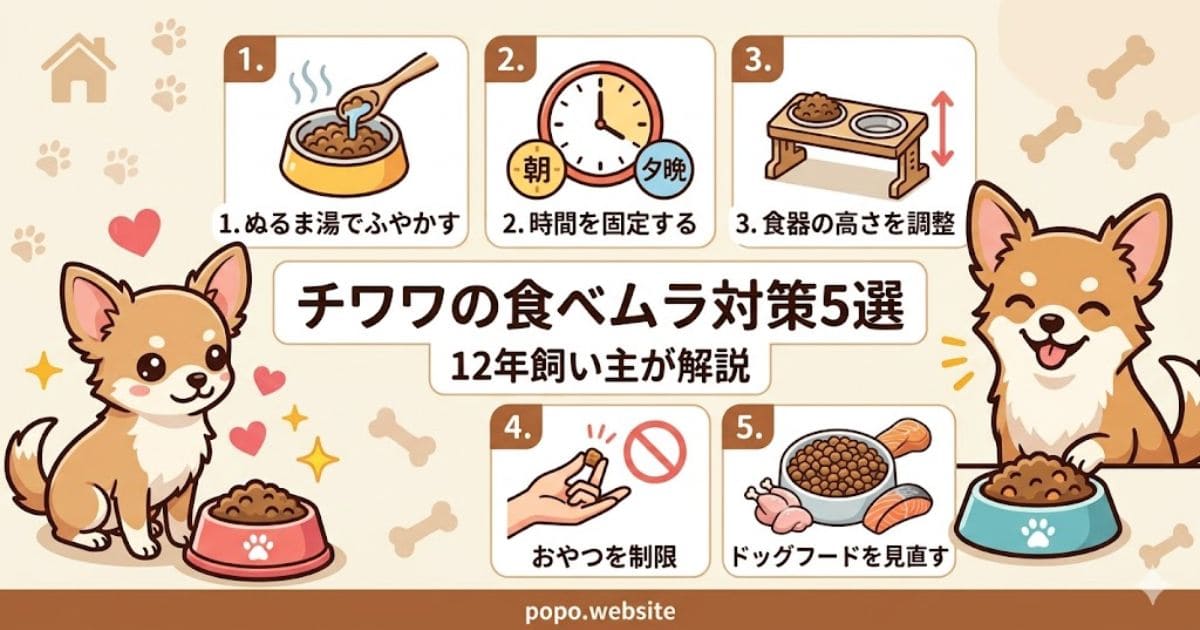 1.
1. ぬるま湯でふやかす

2.
朝
夕晩
2. 時間を固定する

3.
3. 食器の高さを調整

チワワの食べムラ対策5選
12年飼い主が解説

4.
おやつを制限

5.
ドッグフードを見直す

popo.website